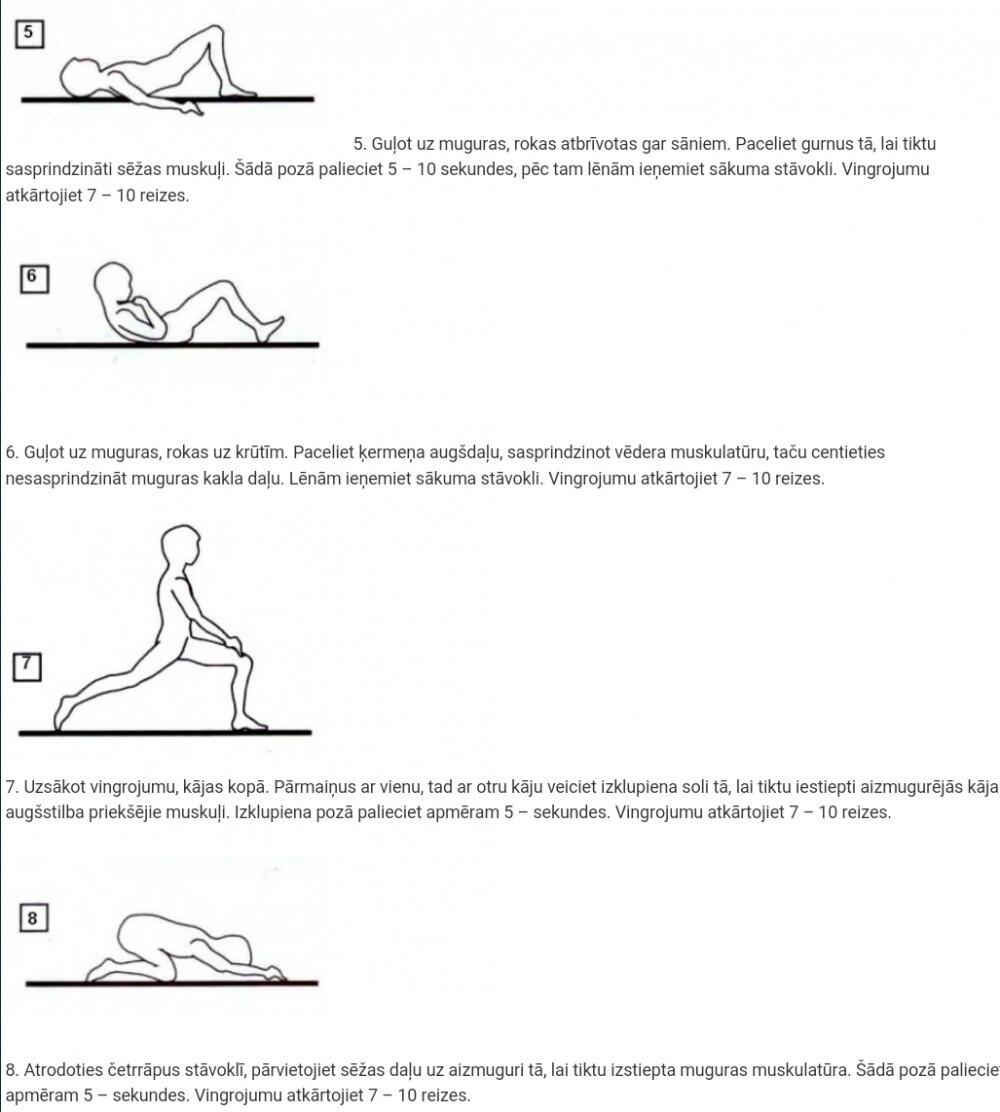 5

5. Guļot uz muguras, rokas atbrīvotas gar sāniem. Paceliet gurnus tā, lai tiktu sasprindzināti sēžas muskuļi. Šādā pozā palieciet 5 – 10 sekundes, pēc tam lēnām ieņemiet sākuma stāvokli. Vingrojumu atkārtojiet 7 – 10 reizes.

6

6. Guļot uz muguras, rokas uz krūtīm. Paceliet ķermeņa augšdaļu, sasprindzinot vēdera muskulatūru, taču centieties nesasprindzināt muguras kakla daļu. Lēnām ieņemiet sākuma stāvokli. Vingrojumu atkārtojiet 7 – 10 reizes.

7

7. Uzsākot vingrojumu, kājas kopā. Pārmaiņus ar vienu, tad ar otru kāju veiciet izklupiena soli tā, lai tiktu iestiepti aizmugurējās kāja augšstilba priekšējie muskuļi. Izklupiena pozā palieciet apmēram 5 – sekundes. Vingrojumu atkārtojiet 7 – 10 reizes.

8

8. Atrodoties četrrāpus stāvoklī, pārvietojiet sēžas daļu uz aizmuguri tā, lai tiktu izstiepta muguras muskulatūra. Šādā pozā paliecie apmēram 5 – sekundes. Vingrojumu atkārtojiet 7 – 10 reizes.